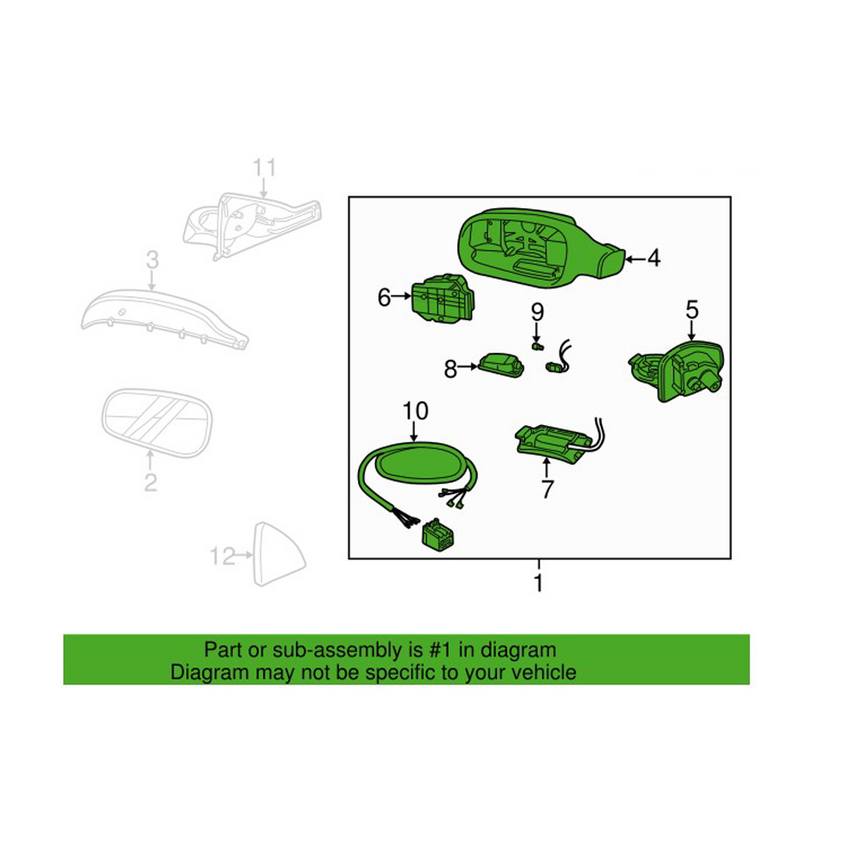 11

3

2

12

4

6

9

5

8

10

7

1

Part or sub-assembly is #1 in diagram
Diagram may not be specific to your vehicle